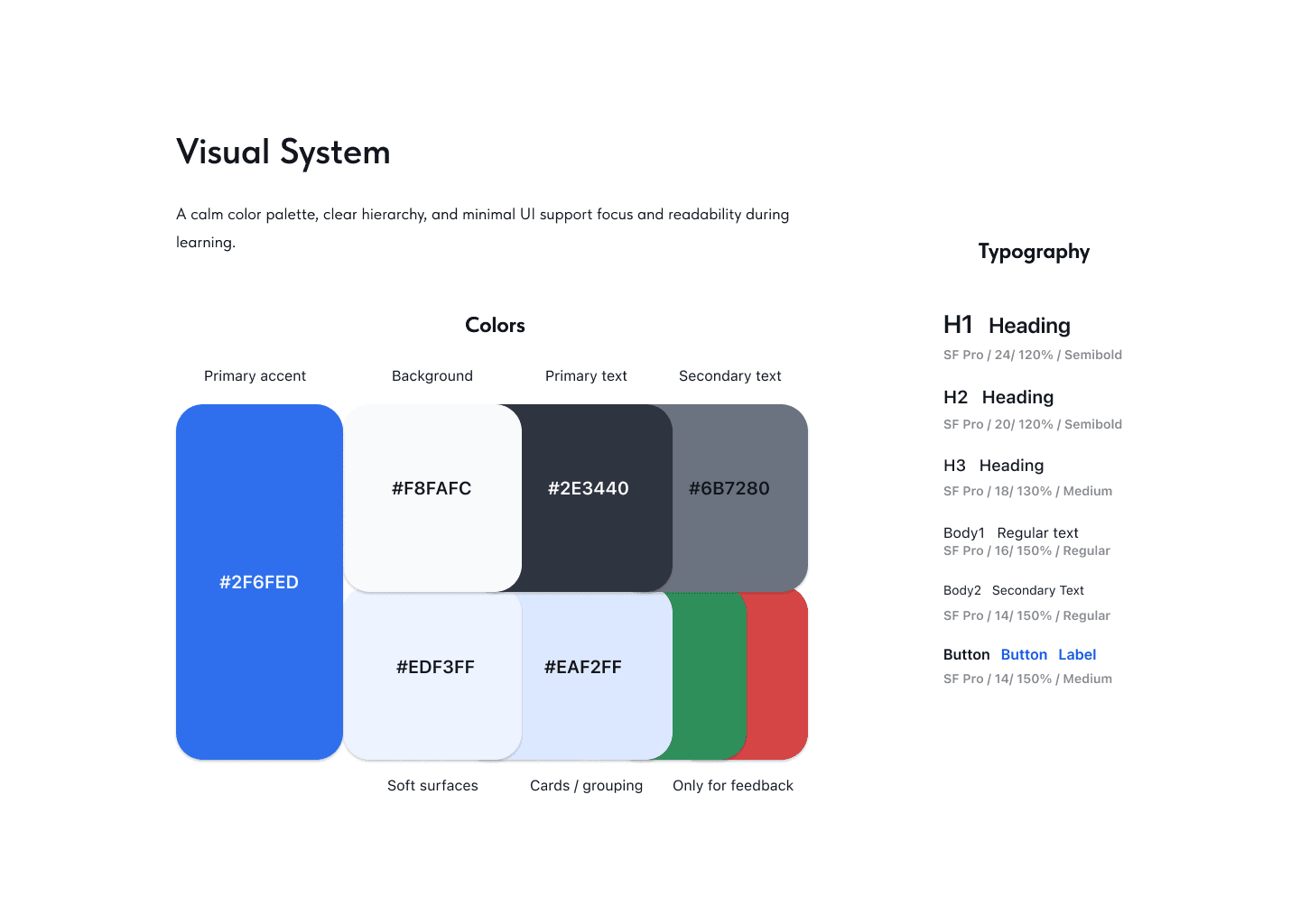 Visual System

A calm color palette, clear hierarchy, and minimal UI support focus and readability during learning.

Colors

Primary accent

Background

Primary text

Secondary text

#2F6FED

#F8FAFC

#2E3440

#6B7280

#EDF3FF

#EAF2FF

Soft surfaces

Cards / grouping

Only for feedback

Typography

H1 Heading
SF Pro / 24/ 120% / Semibold

H2 Heading
SF Pro / 20/ 120% / Semibold

H3 Heading
SF Pro / 18/ 130% / Medium

Body1 Regular text
SF Pro / 16/ 150% / Regular

Body2 Secondary Text
SF Pro / 14/ 150% / Regular

Button Button Label
SF Pro / 14/ 150% / Medium